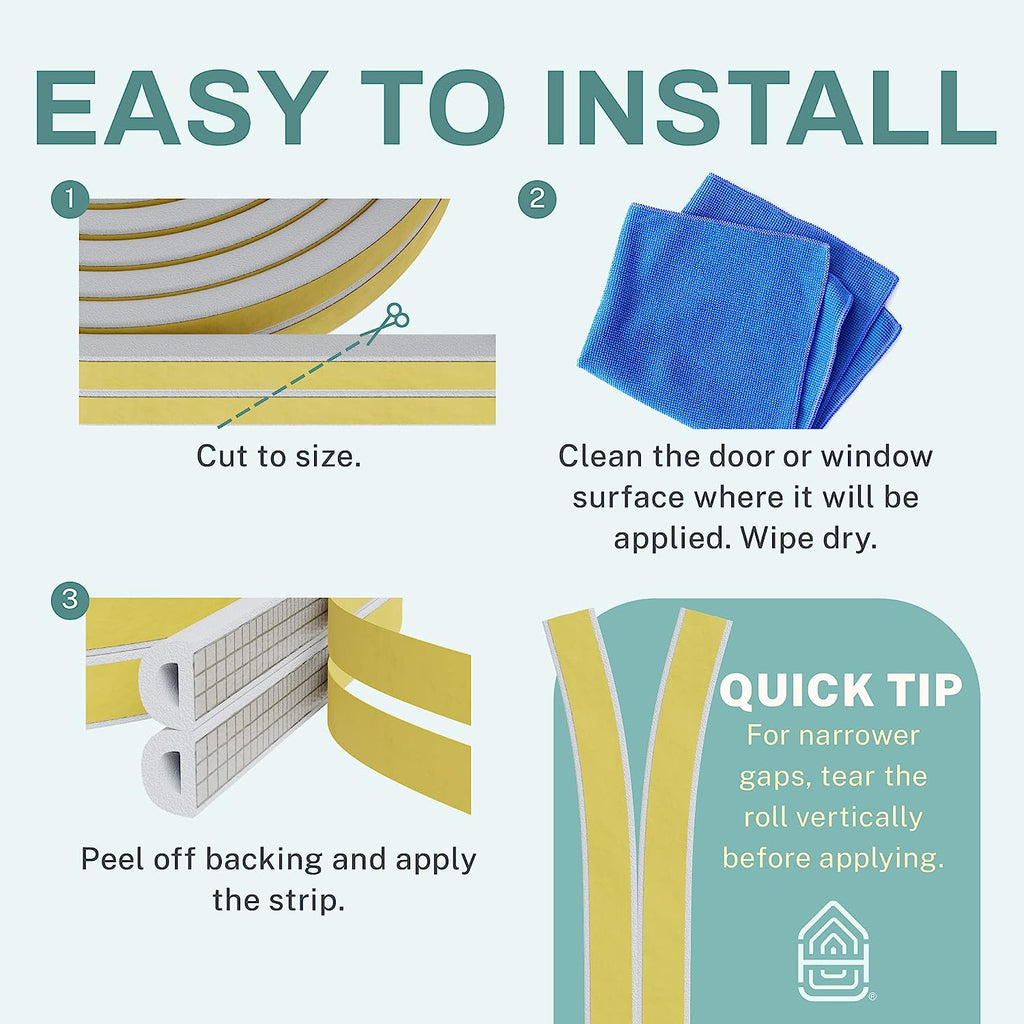 EASY TO INSTALL

1

Cut to size.

2

Clean the door or window surface where it will be applied. Wipe dry.

3

Peel off backing and apply the strip.

QUICK TIP

For narrower gaps, tear the roll vertically before applying.