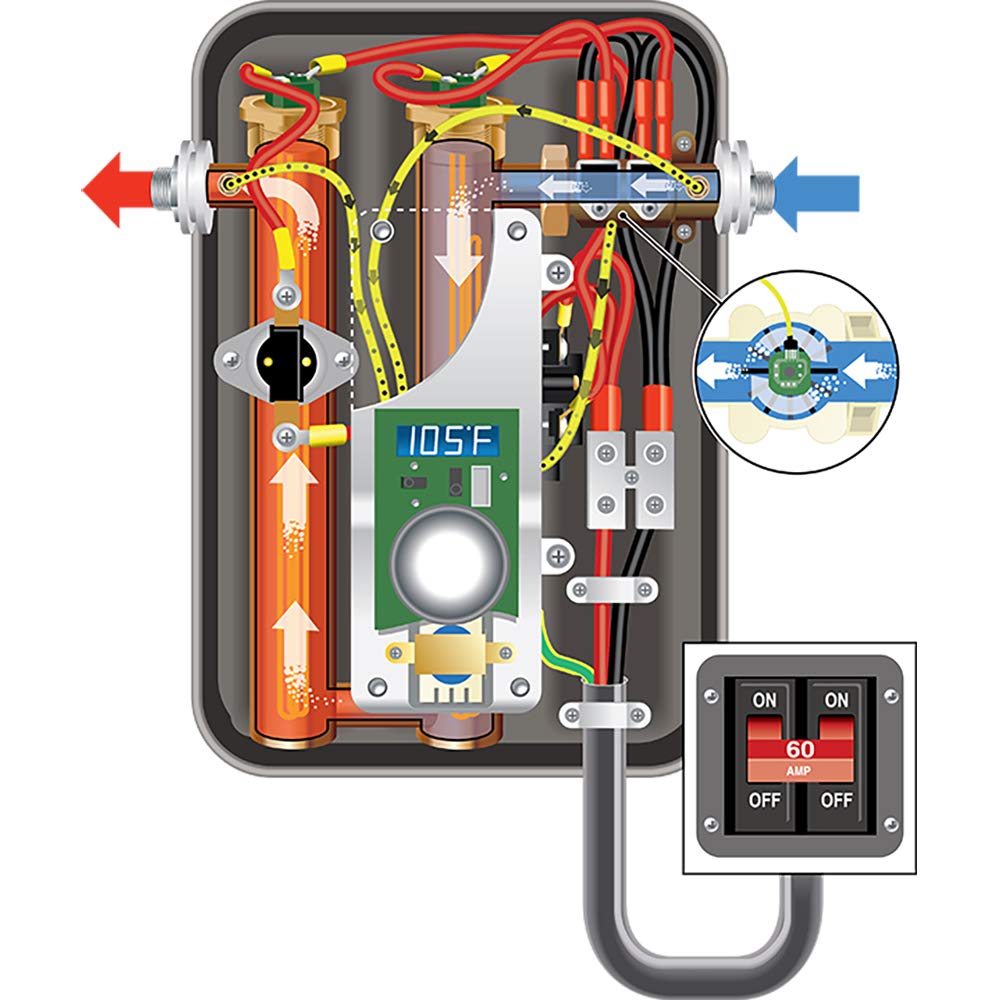 105°F

ON ON
60
AMP
OFF OFF